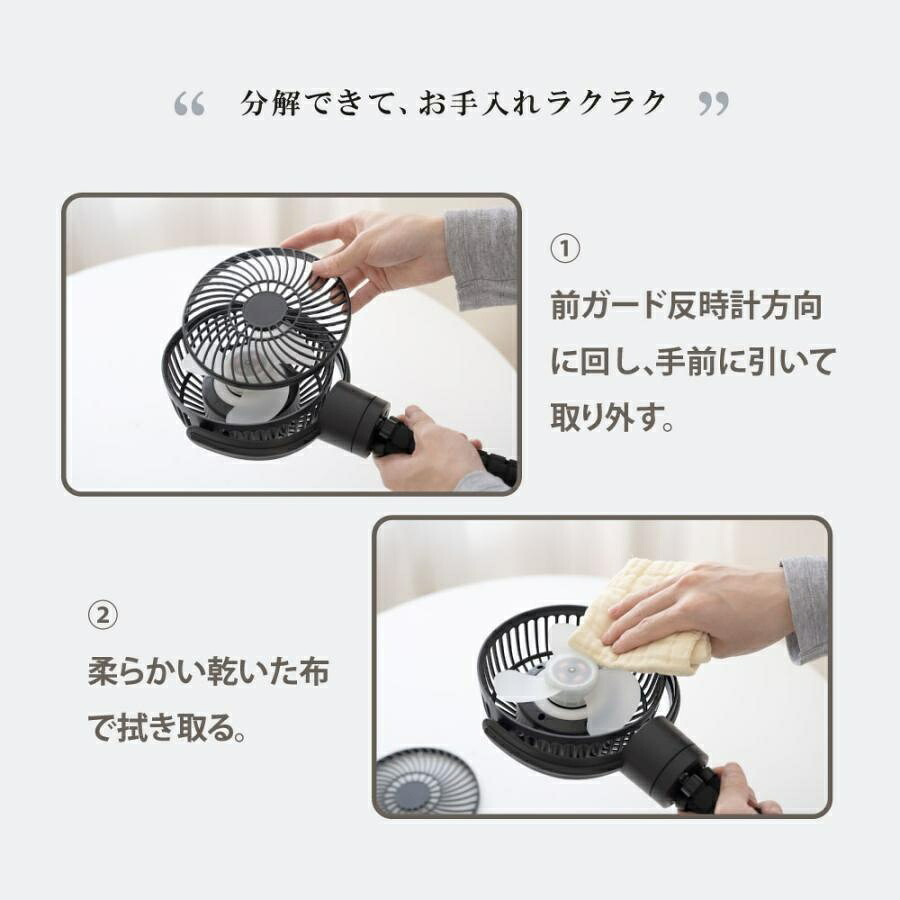 “ 分解できて、お手入れラクラク ”

①
前ガード反時計方向に回し、手前に引いて取り外す。

②
柔らかい乾いた布で拭き取る。